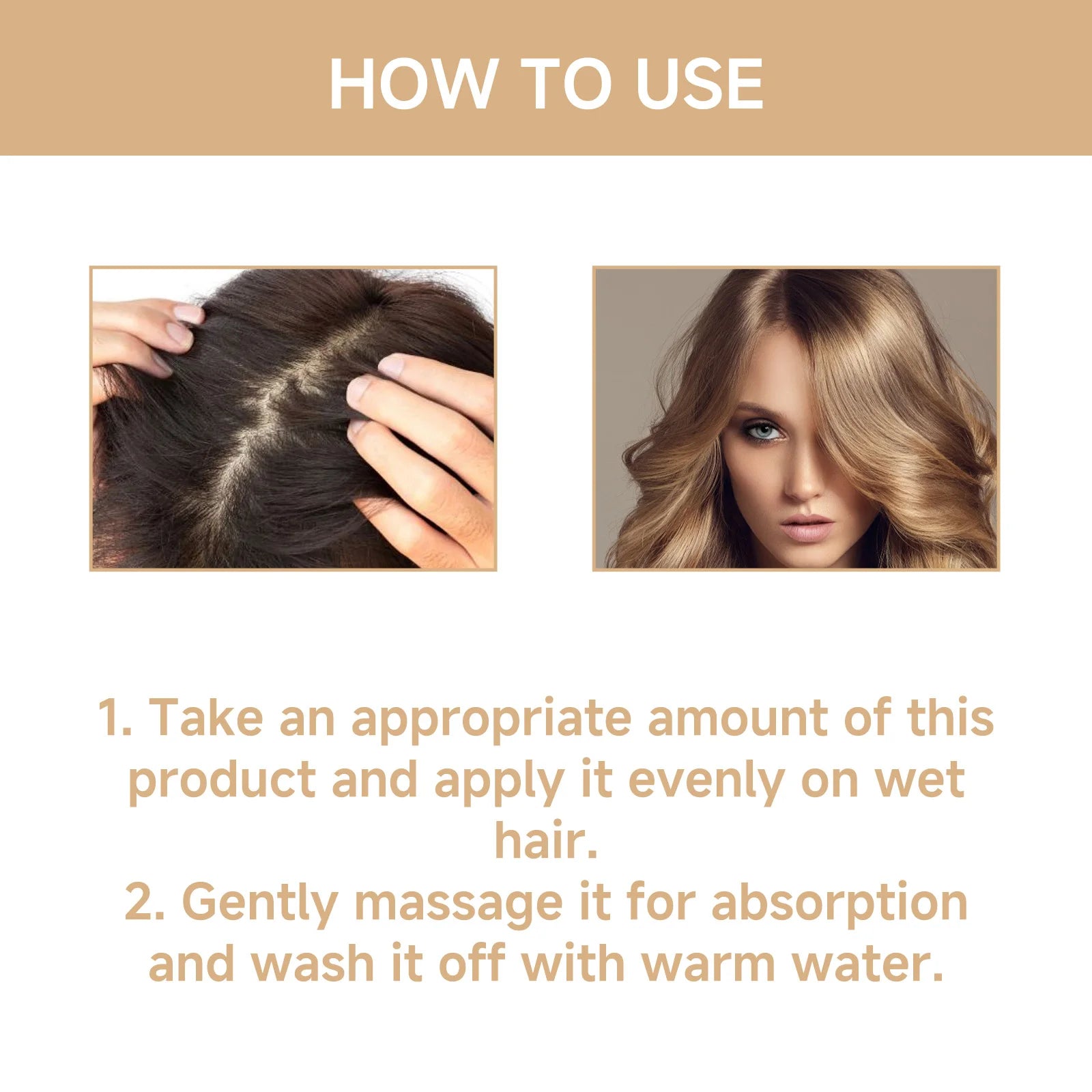 HOW TO USE

1. Take an appropriate amount of this product and apply it evenly on wet hair.
2. Gently massage it for absorption and wash it off with warm water.